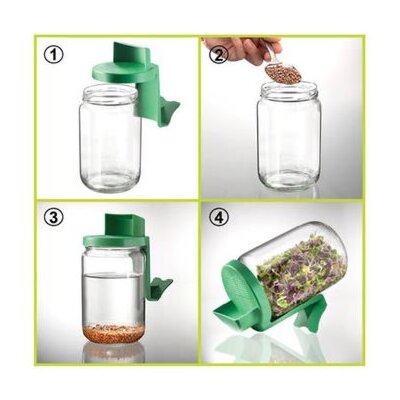 ①

②

③

④